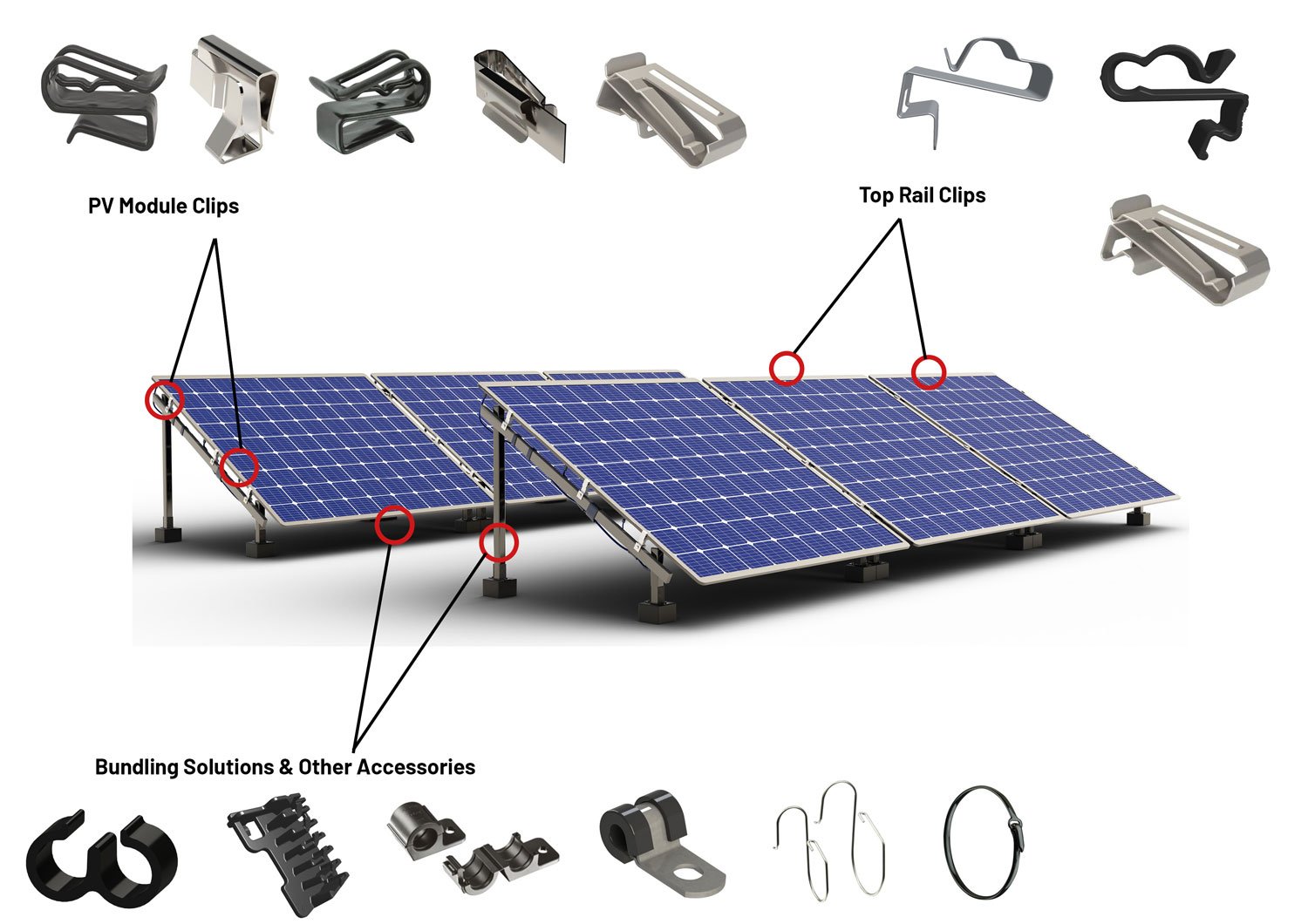 PV Module Clips

Top Rail Clips

Bundling Solutions & Other Accessories