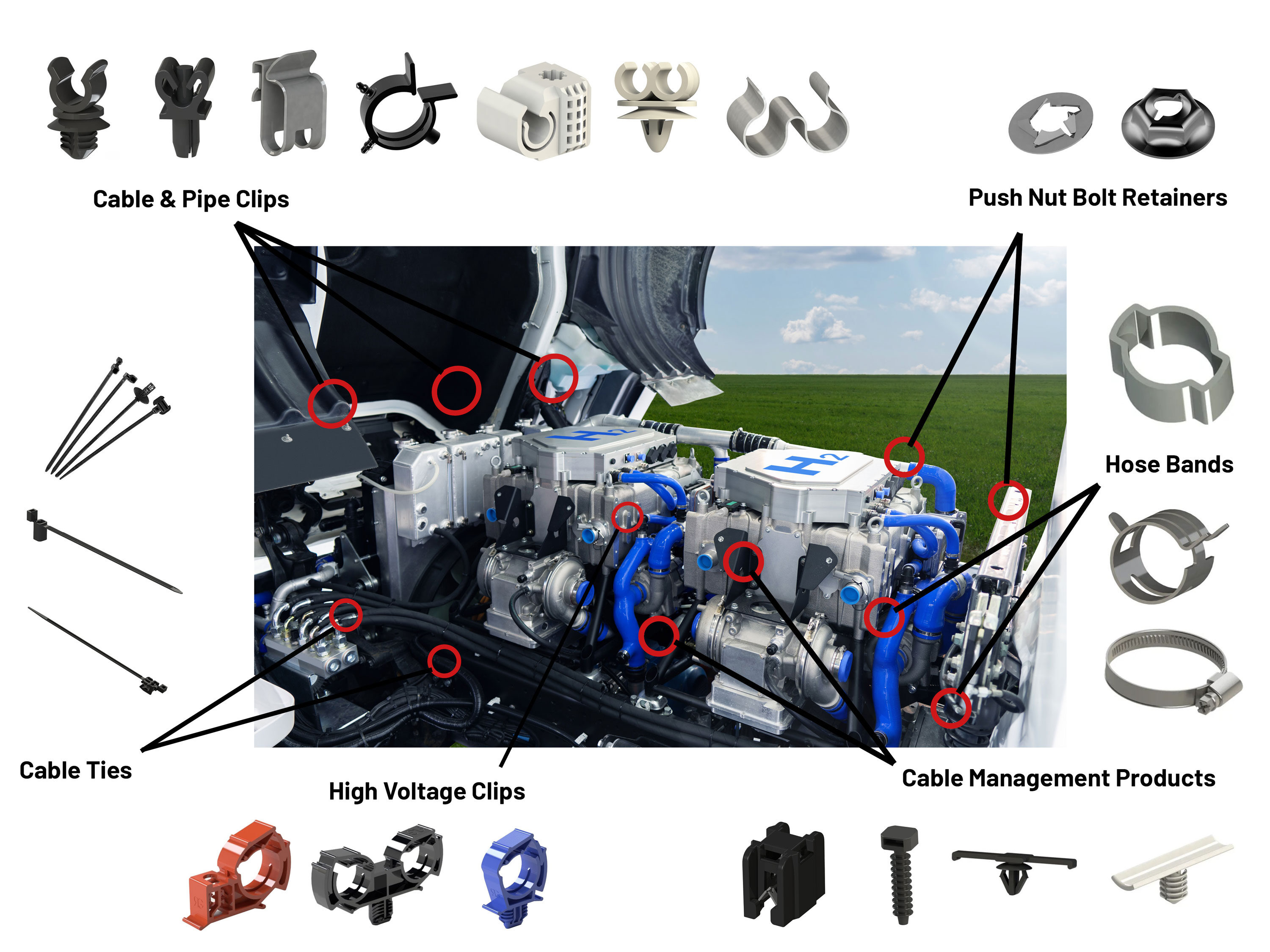 Cable & Pipe Clips

Push Nut Bolt Retainers

$H_2$

$H_2$

Hose Bands

Cable Ties

High Voltage Clips

Cable Management Products